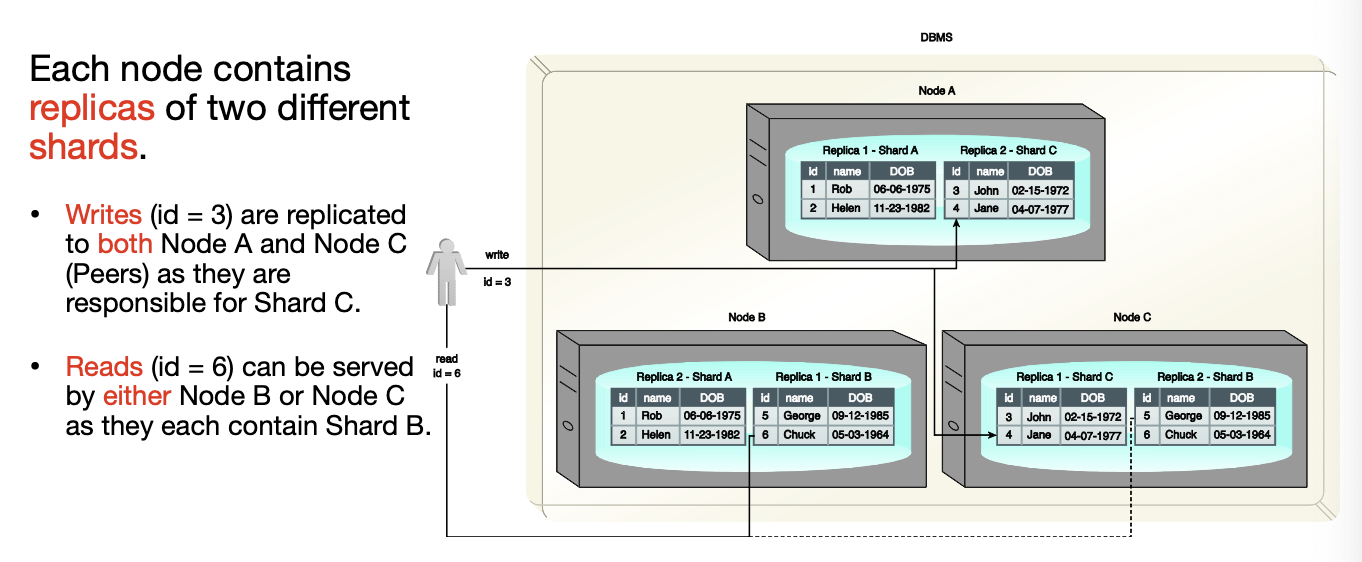 Each node contains replicas of two different shards.

• Writes (id = 3) are replicated to both Node A and Node C (Peers) as they are responsible for Shard C.

• Reads (id = 6) can be served by either Node B or Node C as they each contain Shard B.

DBMS

Node A

Replica 1 - Shard A

| id | name | DOB |
|---|---|---|
| 1 | Rob | 06-06-1975 |
| 2 | Helen | 11-23-1982 |

Replica 2 - Shard C

| id | name | DOB |
|---|---|---|
| 3 | John | 02-15-1972 |
| 4 | Jane | 04-07-1977 |

write

id = 3

read
id = 6

Node B

Replica 2 - Shard A

| id | name | DOB |
|---|---|---|
| 1 | Rob | 06-06-1975 |
| 2 | Helen | 11-23-1982 |

Replica 1 - Shard B

| id | name | DOB |
|---|---|---|
| 5 | George | 09-12-1985 |
| 6 | Chuck | 05-03-1964 |

Node C

Replica 1 - Shard C

| id | name | DOB |
|---|---|---|
| 3 | John | 02-15-1972 |
| 4 | Jane | 04-07-1977 |

Replica 2 - Shard B

| id | name | DOB |
|---|---|---|
| 5 | George | 09-12-1985 |
| 6 | Chuck | 05-03-1964 |